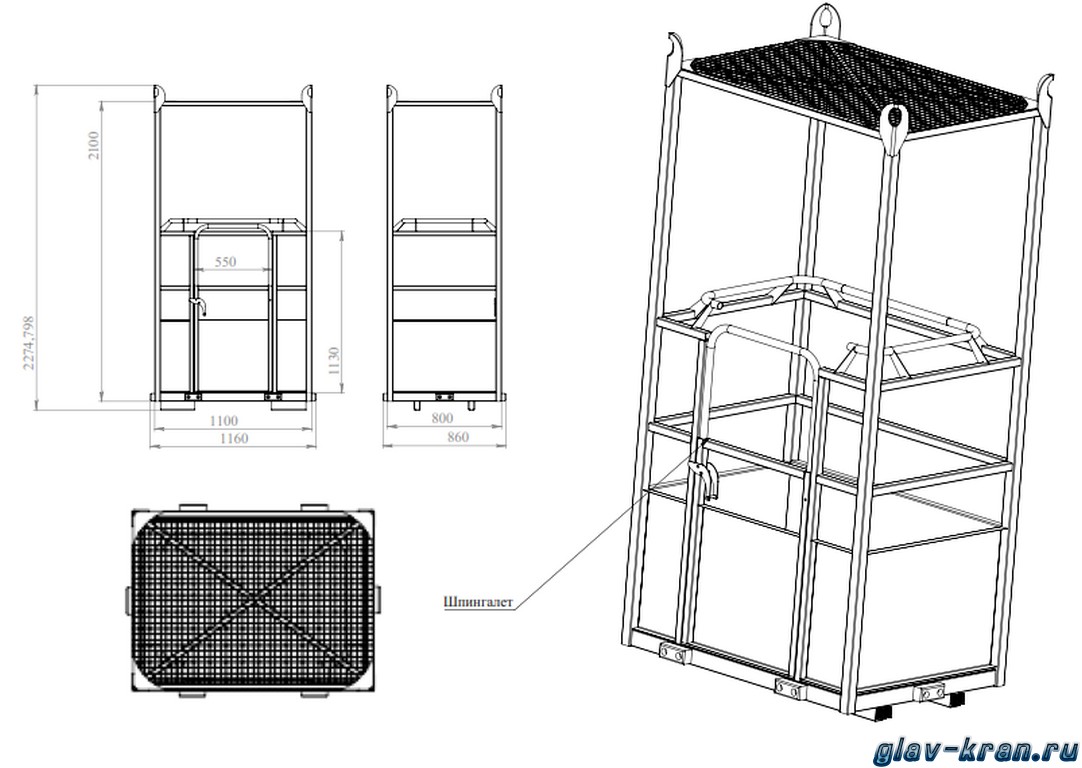 2274,798
2100
550
1130
1100
1160
800
860
Шпингалет
glav-kran.ru