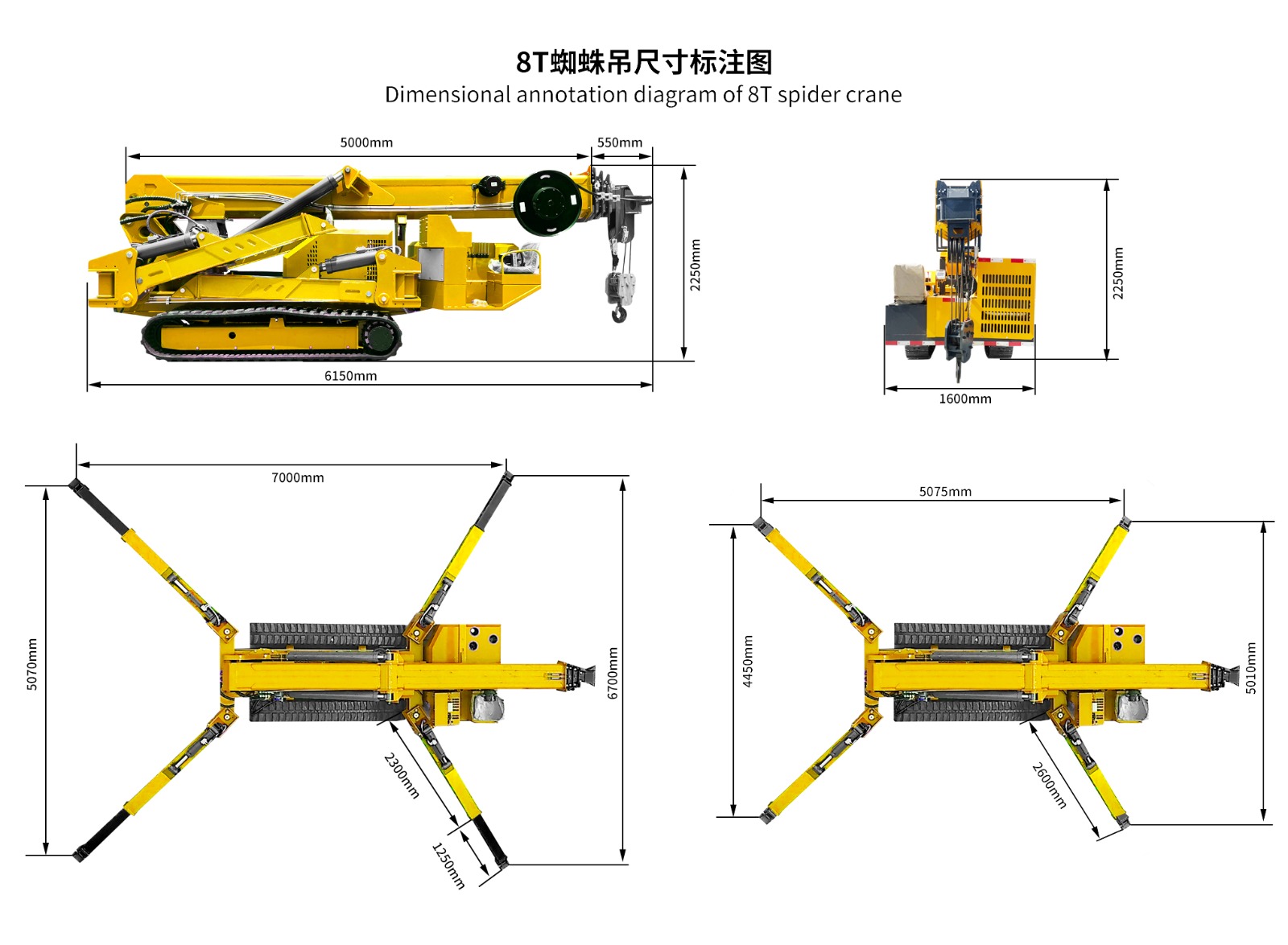 8T蜘蛛吊尺寸标注图
Dimensional annotation diagram of 8T spider crane

5000mm
550mm
2250mm
6150mm

2250mm
1600mm

7000mm
5070mm
6700mm
2300mm
1250mm

5075mm
4450mm
5010mm
2600mm